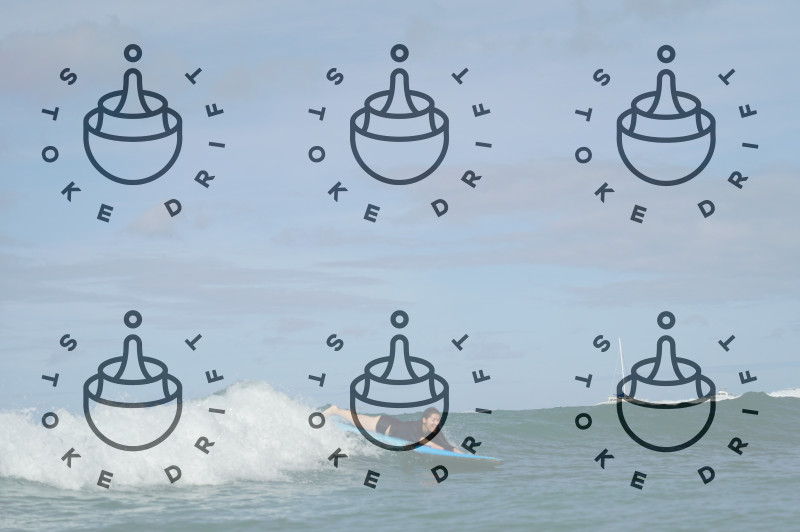 STOKEDRIFT

STOKEDRIFT

STOKEDRIFT

STOKEDRIFT

STOKEDRIFT

STOKEDRIFT